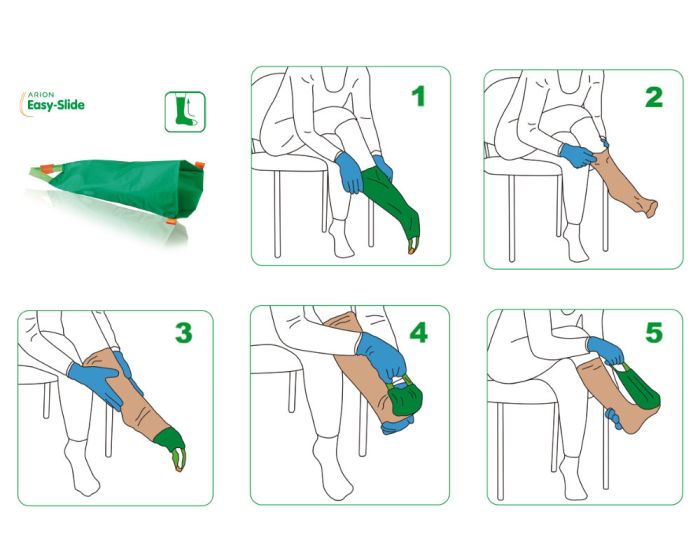 ARION
Easy-Slide

1

2

3

4

5